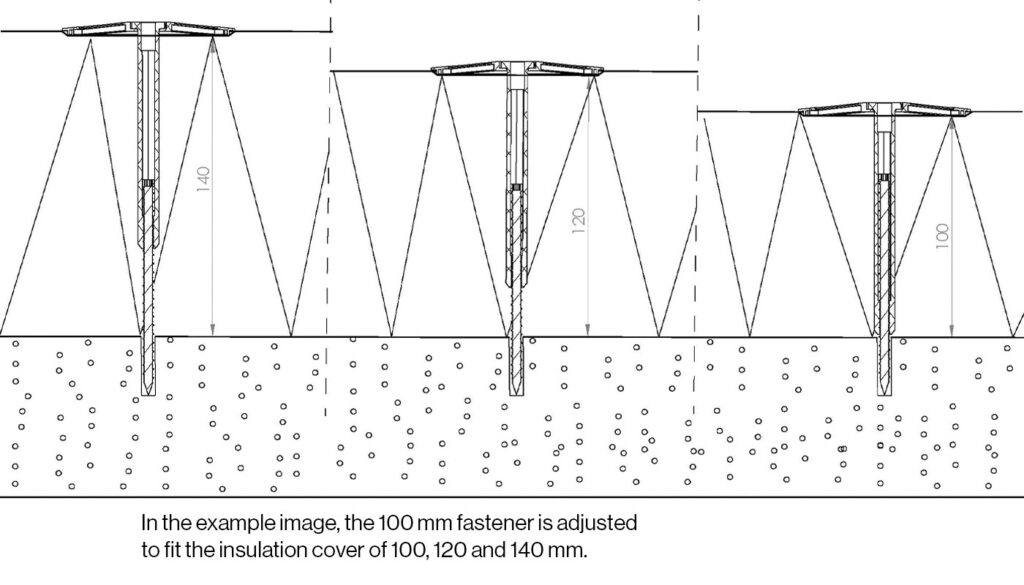 140

120

100

In the example image, the 100 mm fastener is adjusted to fit the insulation cover of 100, 120 and 140 mm.